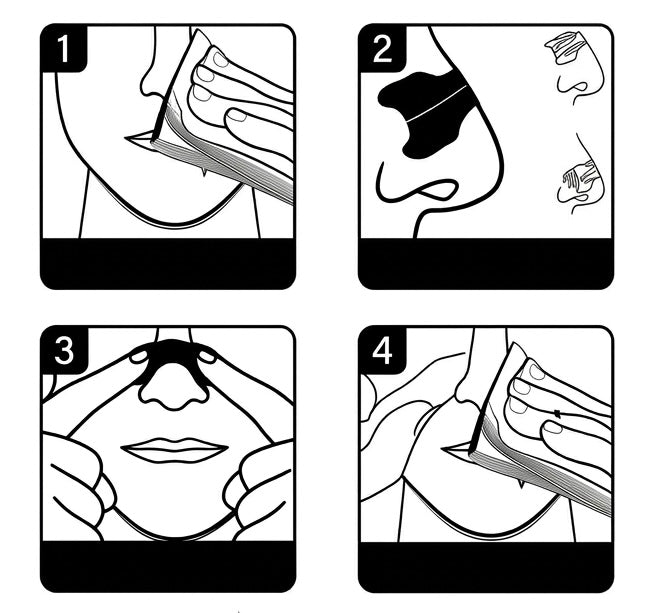 1

2

3

4